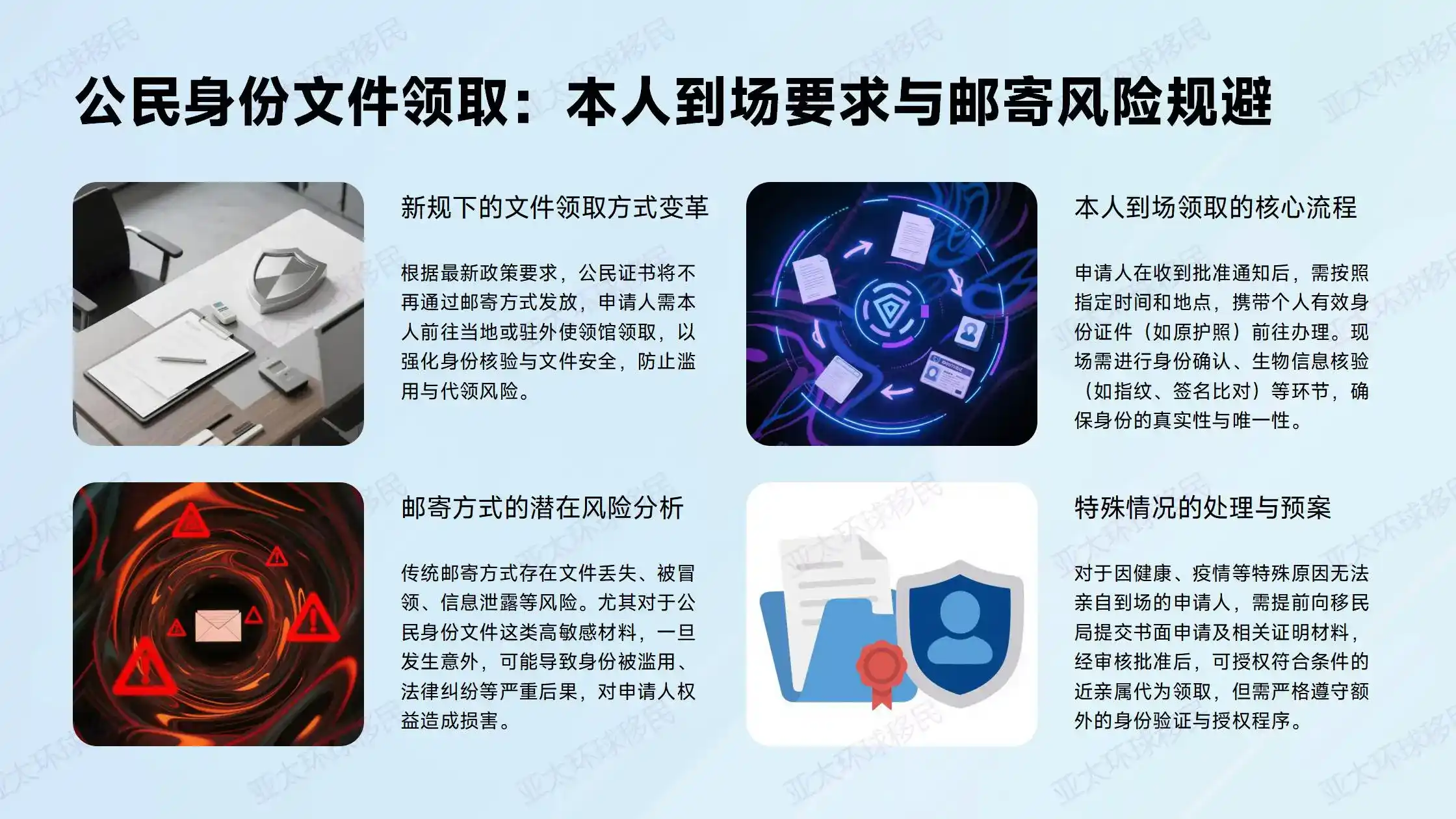 公民身份文件领取：本人到场要求与邮寄风险规避

新规下的文件领取方式变革

根据最新政策要求，公民证书将不再通过邮寄方式发放，申请人需本人前往当地或驻外使领馆领取，以强化身份核验与文件安全，防止滥用与代领风险。

本人到场领取的核心流程

申请人在收到批准通知后，需按照指定时间和地点，携带个人有效身份证件（如原护照）前往办理。现场需进行身份确认、生物信息核验（如指纹、签名比对）等环节，确保身份的真实性与唯一性。

邮寄方式的潜在风险分析

传统邮寄方式存在文件丢失、被冒领、信息泄露等风险。尤其对于公民身份文件这类高敏感材料，一旦发生意外，可能导致身份被滥用、法律纠纷等严重后果，对申请人权益造成损害。

特殊情况的处理与预案

对于因健康、疫情等特殊原因无法亲自到场的申请人，需提前向移民局提交书面申请及相关证明材料，经审核批准后，可授权符合条件的近亲属代为领取，但需严格遵守额外的身份验证与授权程序。

亚太环球移民